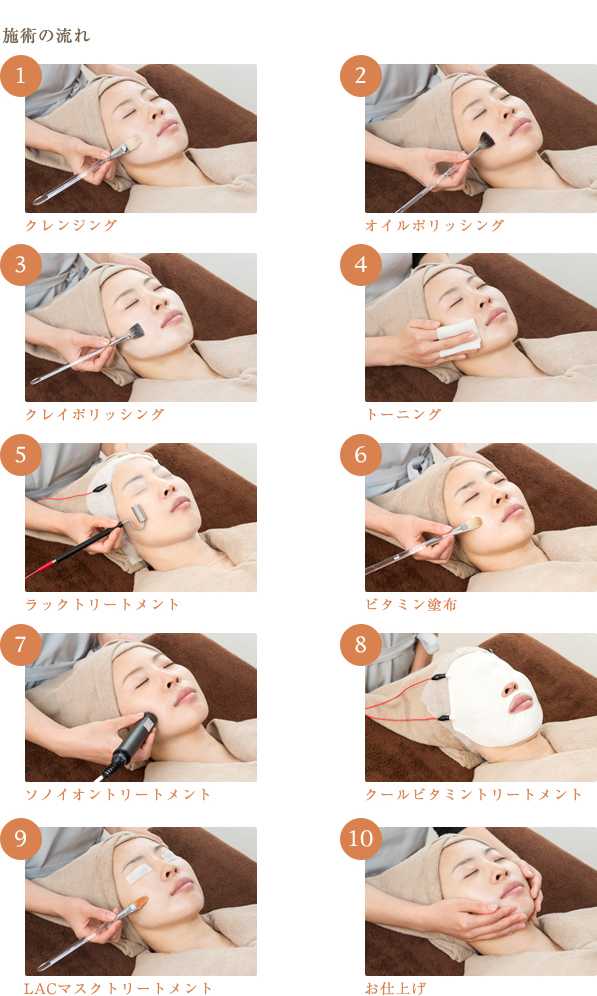 施術の流れ

1
クレンジング

2
オイルポリッシング

3
クレイポリッシング

4
トーニング

5
ラックトリートメント

6
ビタミン塗布

7
ソノイオントリートメント

8
クールビタミントリートメント

9
LACマスクトリートメント

10
お仕上げ